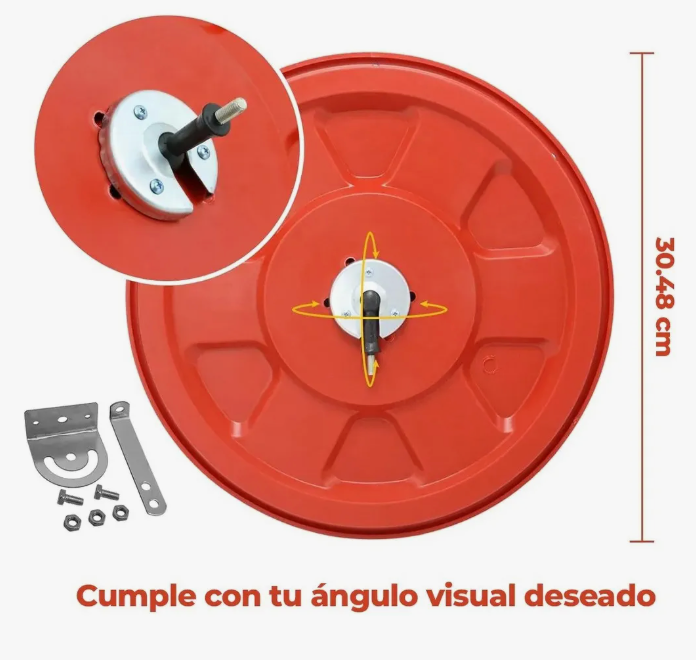 30.48 cm

Cumple con tu ángulo visual deseado