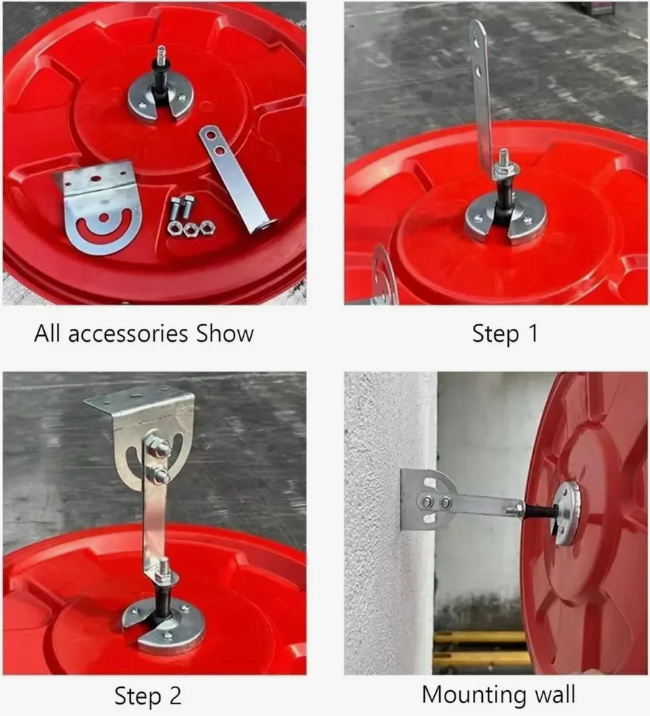 All accessories Show

Step 1

Step 2

Mounting wall